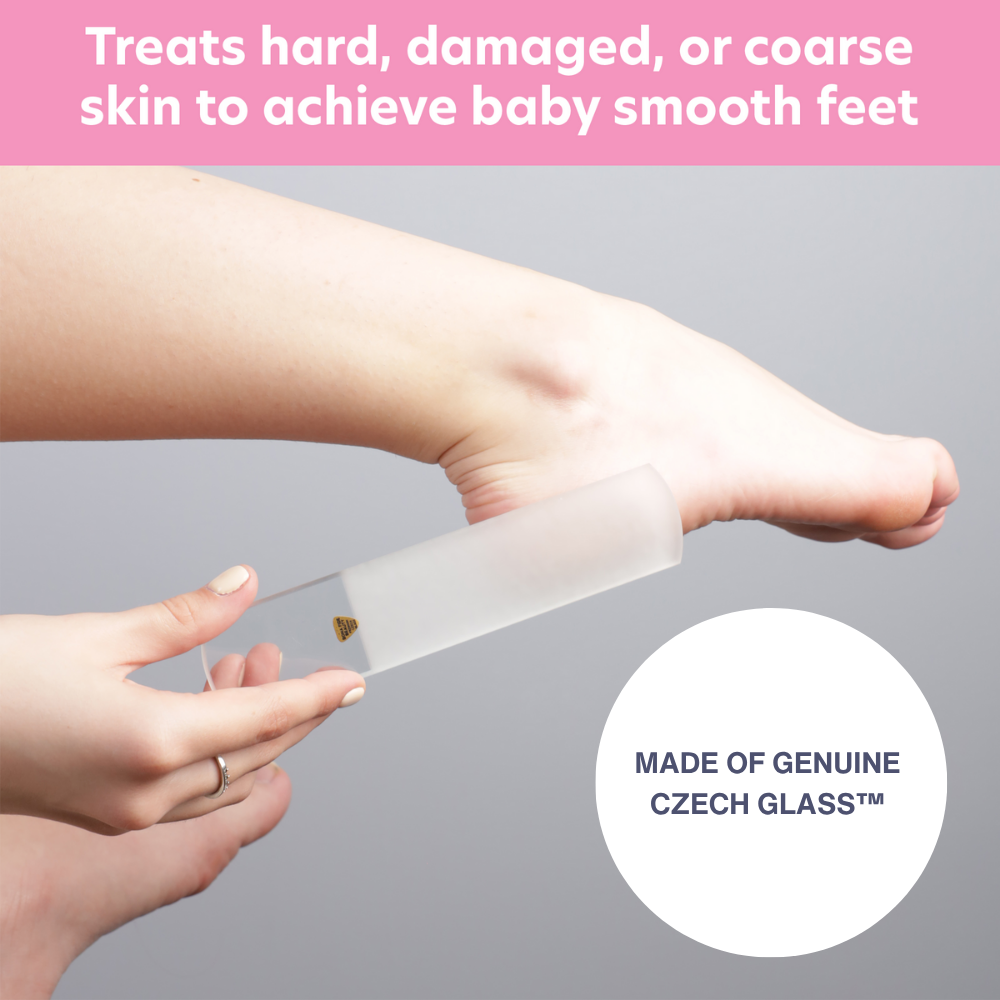 Treats hard, damaged, or coarse skin to achieve baby smooth feet

MADE OF GENUINE CZECH GLASS™