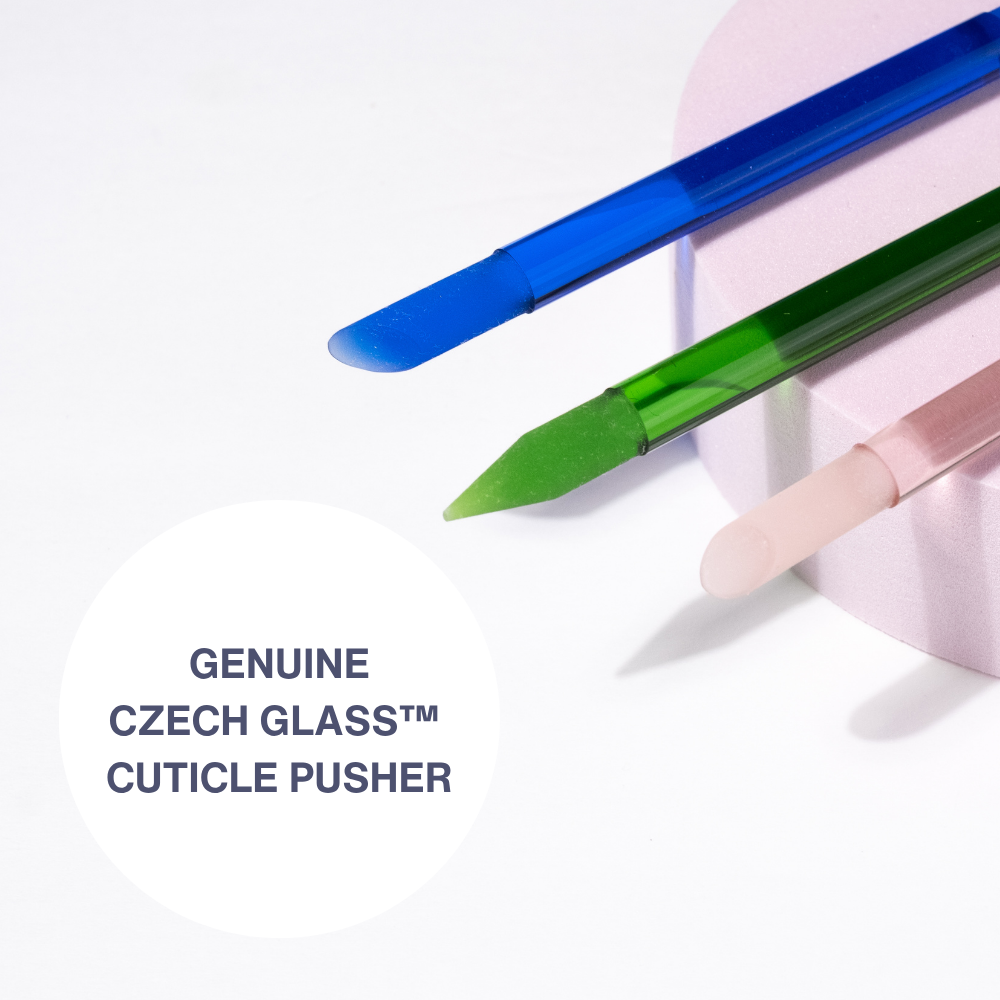 GENUINE
CZECH GLASS™
CUTICLE PUSHER