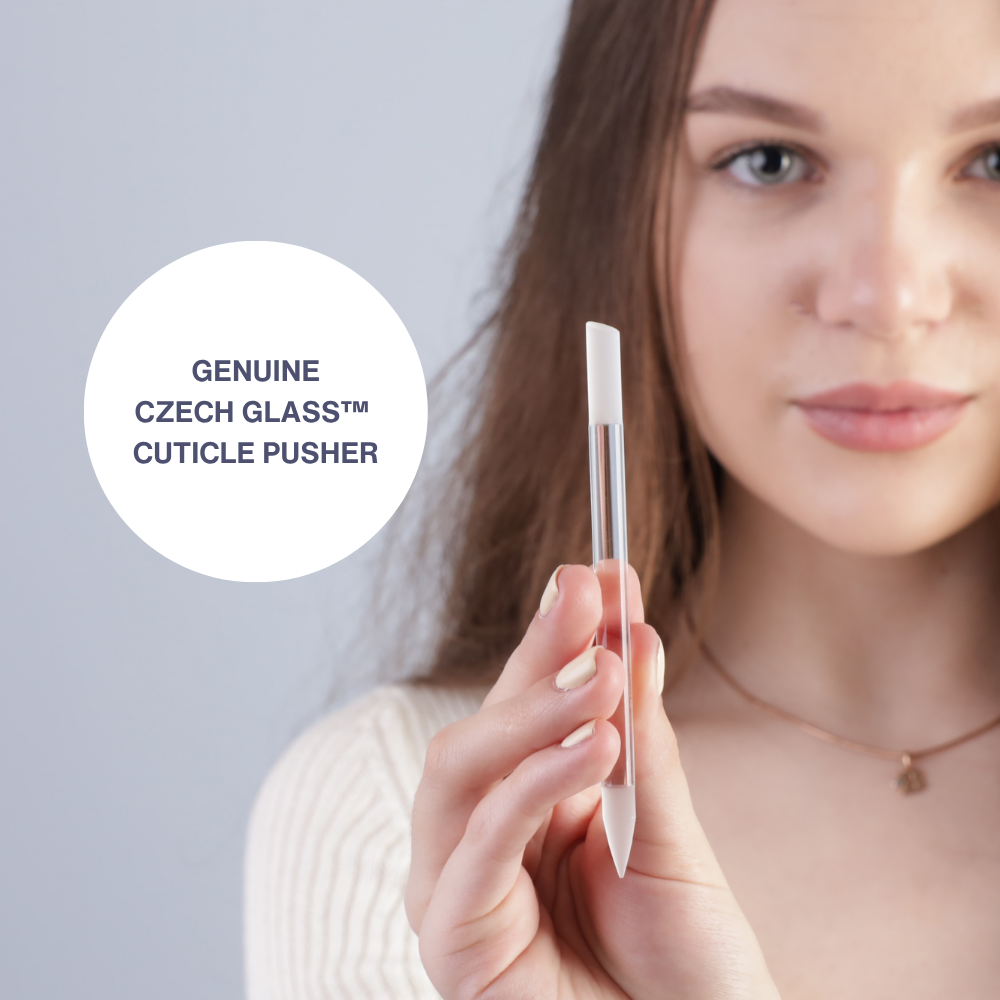 GENUINE
CZECH GLASS™
CUTICLE PUSHER