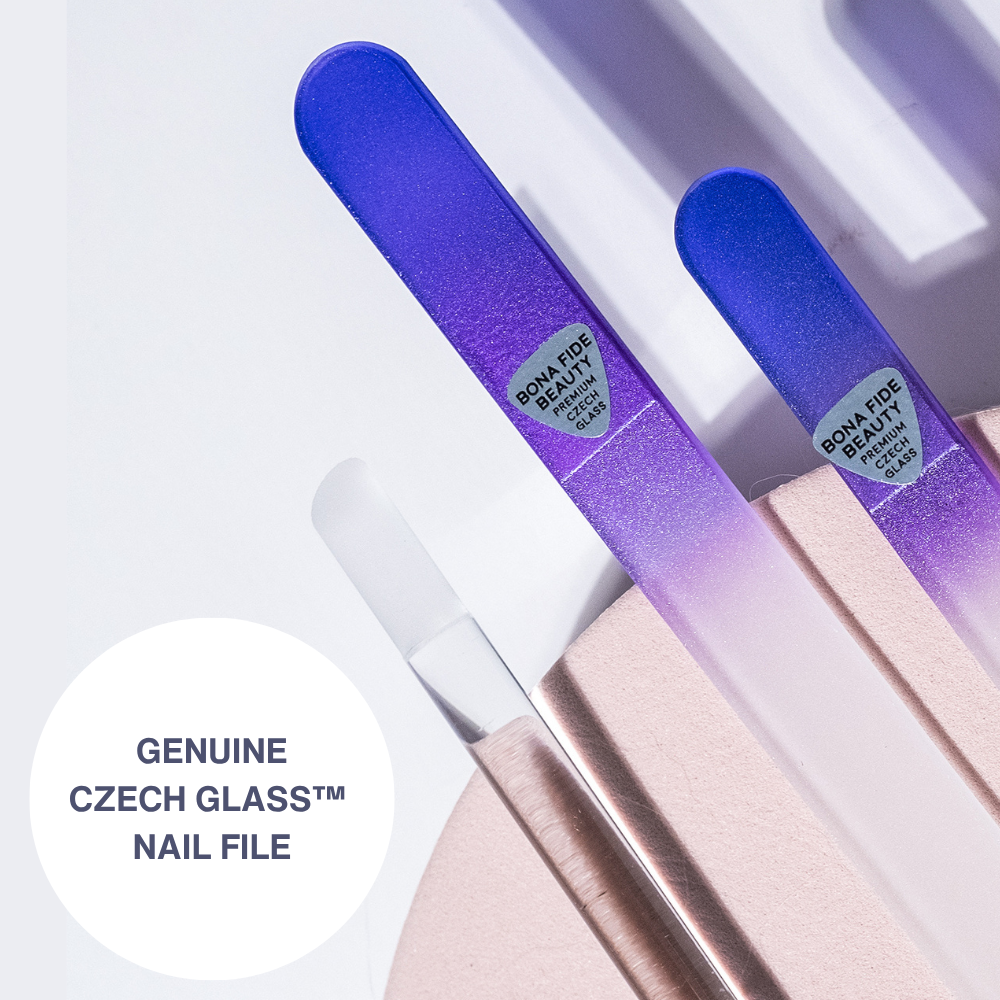 BONA FIDE BEAUTY
PREMIUM CZECH GLASS

BONA FIDE BEAUTY
PREMIUM CZECH GLASS

GENUINE CZECH GLASS™ NAIL FILE