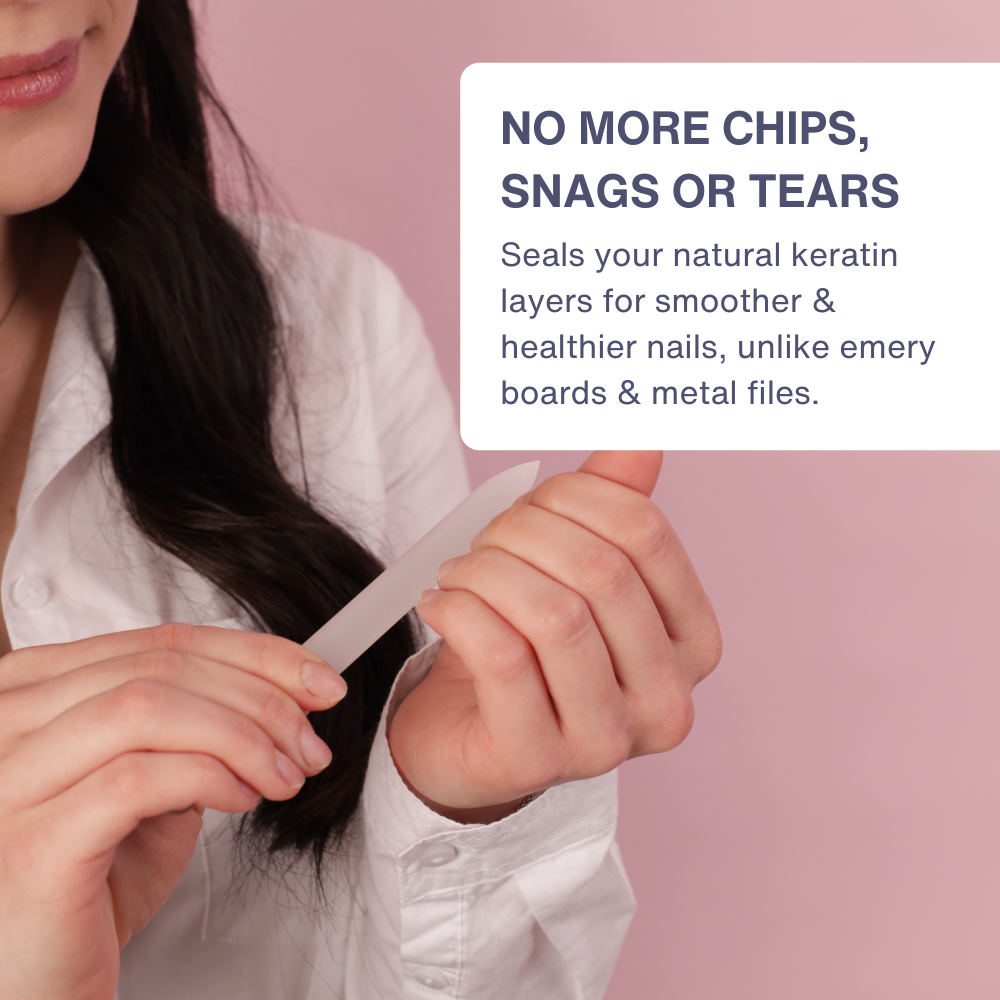 NO MORE CHIPS, SNAGS OR TEARS

Seals your natural keratin layers for smoother & healthier nails, unlike emery boards & metal files.